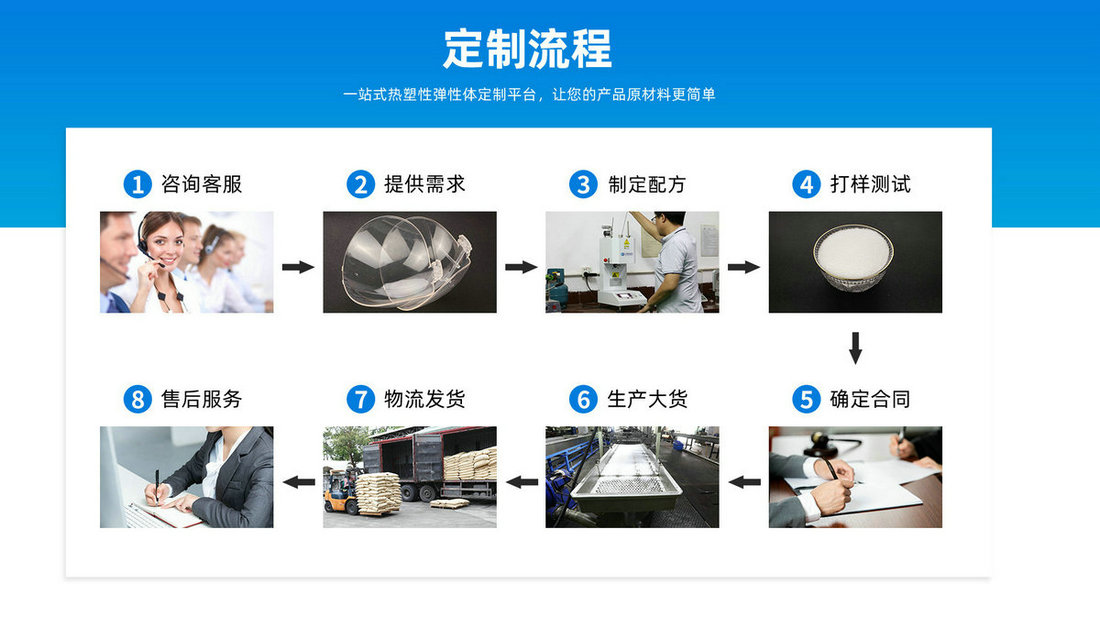 定制流程

一站式热塑性弹性体定制平台，让您的产品原材料更简单

1 咨询客服

2 提供需求

3 制定配方

4 打样测试

5 确定合同

6 生产大货

7 物流发货

8 售后服务